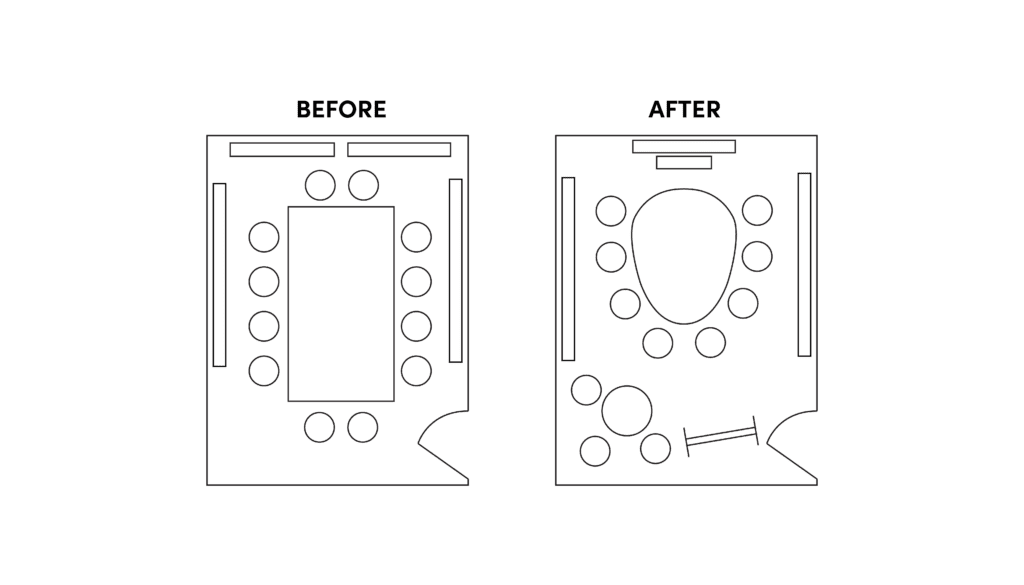 BEFORE

AFTER